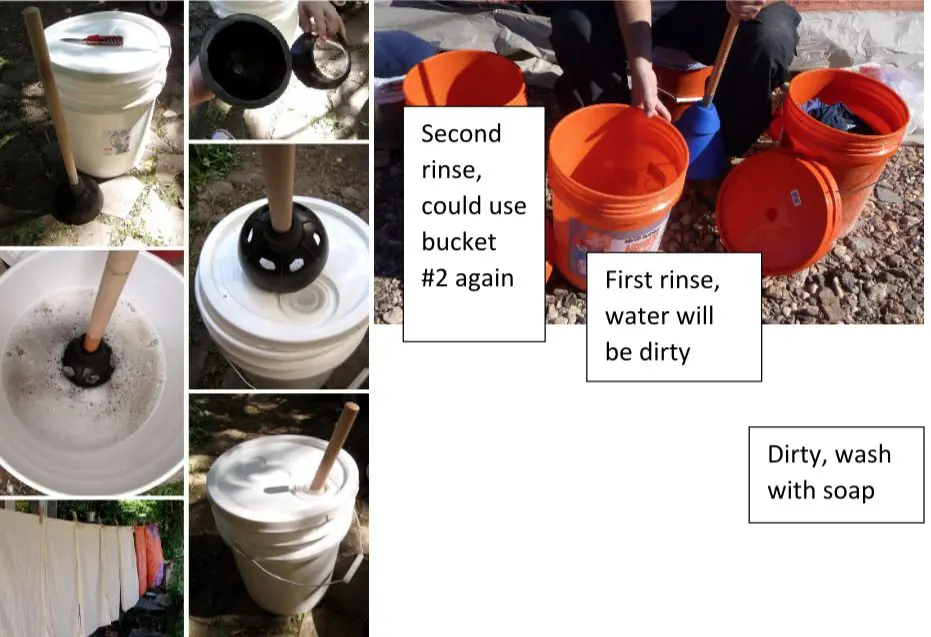 Second rinse, could use bucket #2 again

First rinse, water will be dirty

Dirty, wash with soap